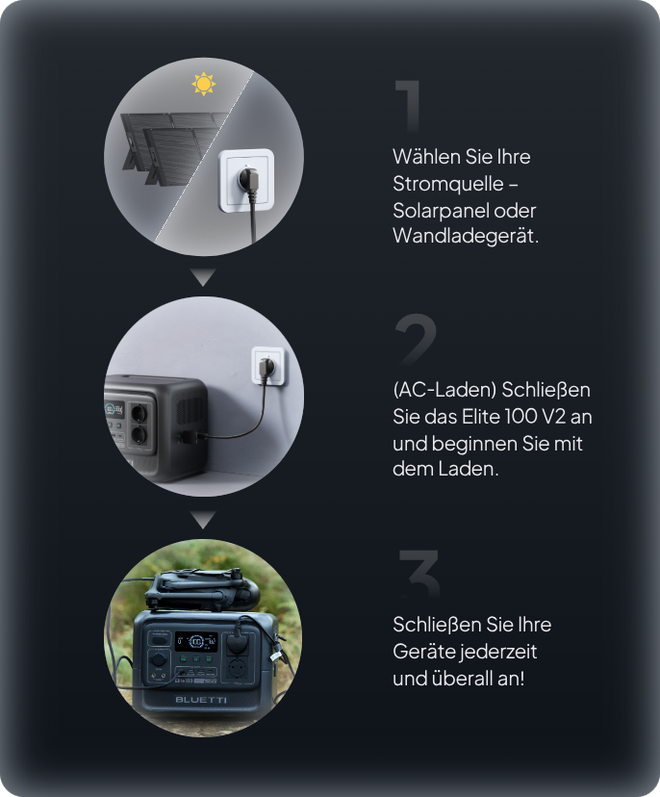 1

Wählen Sie Ihre Stromquelle – Solarpanel oder Wandladegerät.

2

(AC-Laden) Schließen Sie das Elite 100 V2 an und beginnen Sie mit dem Laden.

3

Schließen Sie Ihre Geräte jederzeit und überall an!

BLUETTI